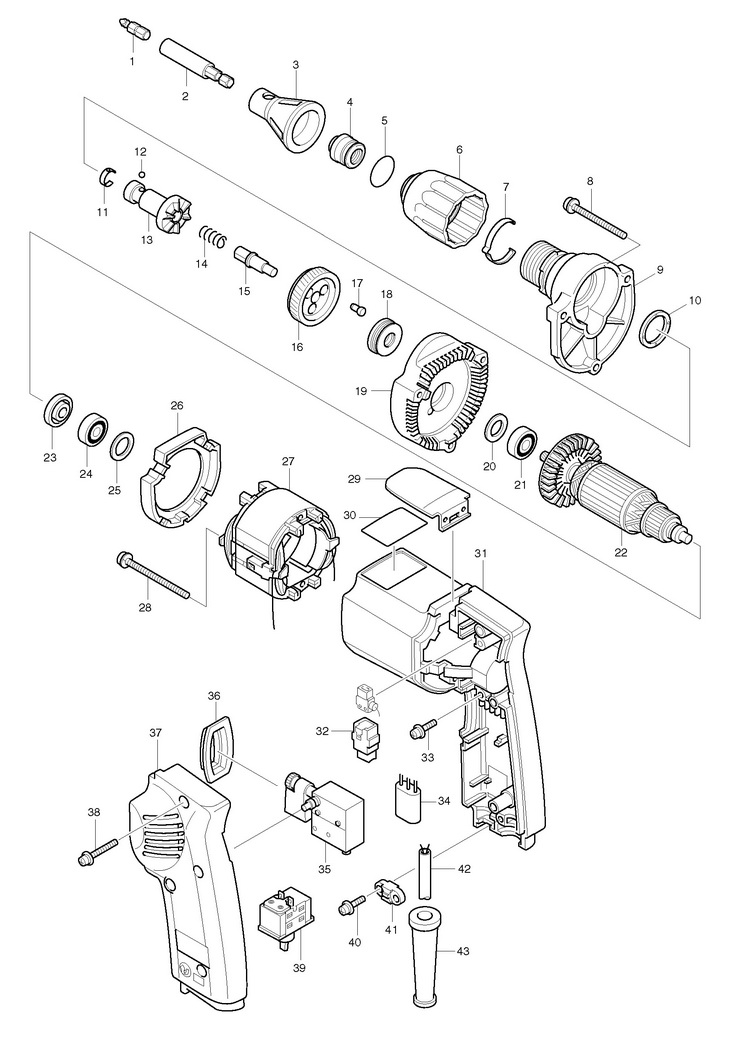 1
2
3
4
5
6
7
8
9
10
11
12
13
14
15
16
17
18
19
20
21
22
23
24
25
26
27
28
29
30
31
32
33
34
35
36
37
38
39
40
41
42
43