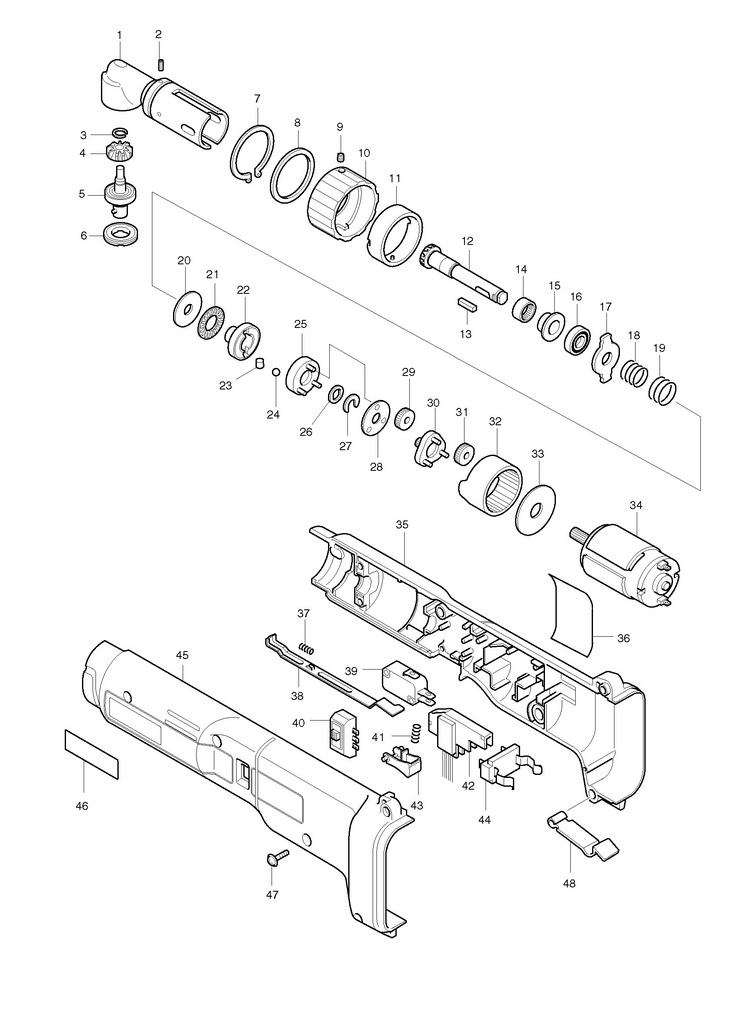 1
2
3
4
5
6
7
8
9
10
11
12
13
14
15
16
17
18
19
20
21
22
23
24
25
26
27
28
29
30
31
32
33
34
35
36
37
38
39
40
41
42
43
44
45
46
47
48