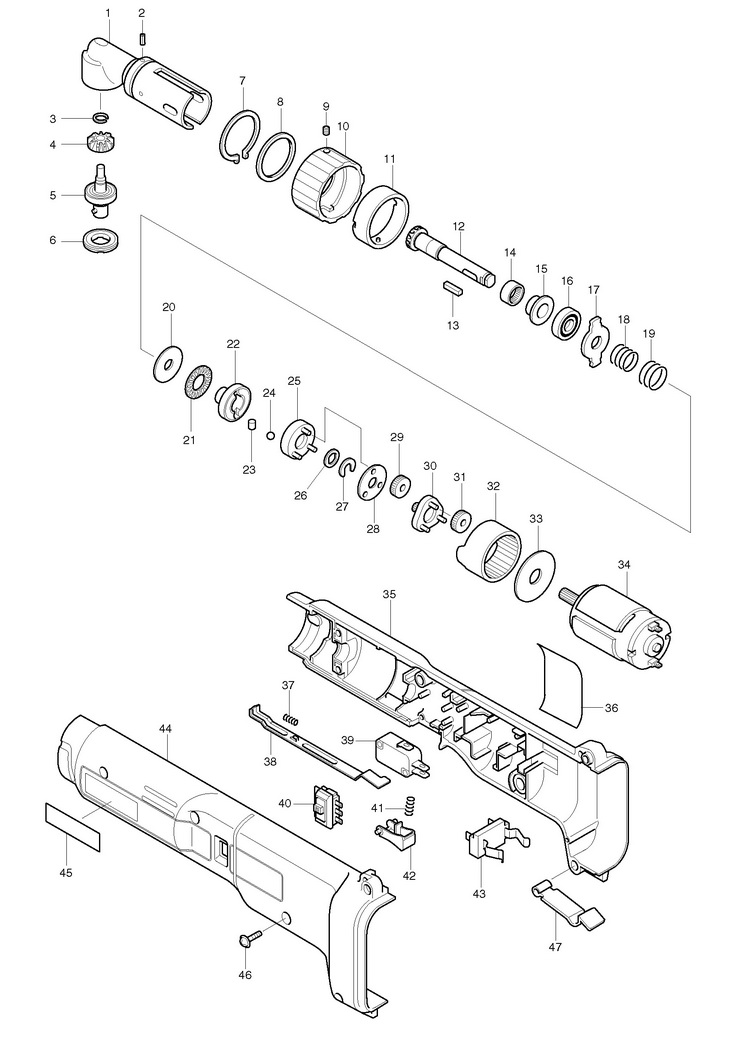 1
2
3
4
5
6
7
8
9
10
11
12
13
14
15
16
17
18
19
20
21
22
23
24
25
26
27
28
29
30
31
32
33
34
35
36
37
38
39
40
41
42
43
44
45
46
47