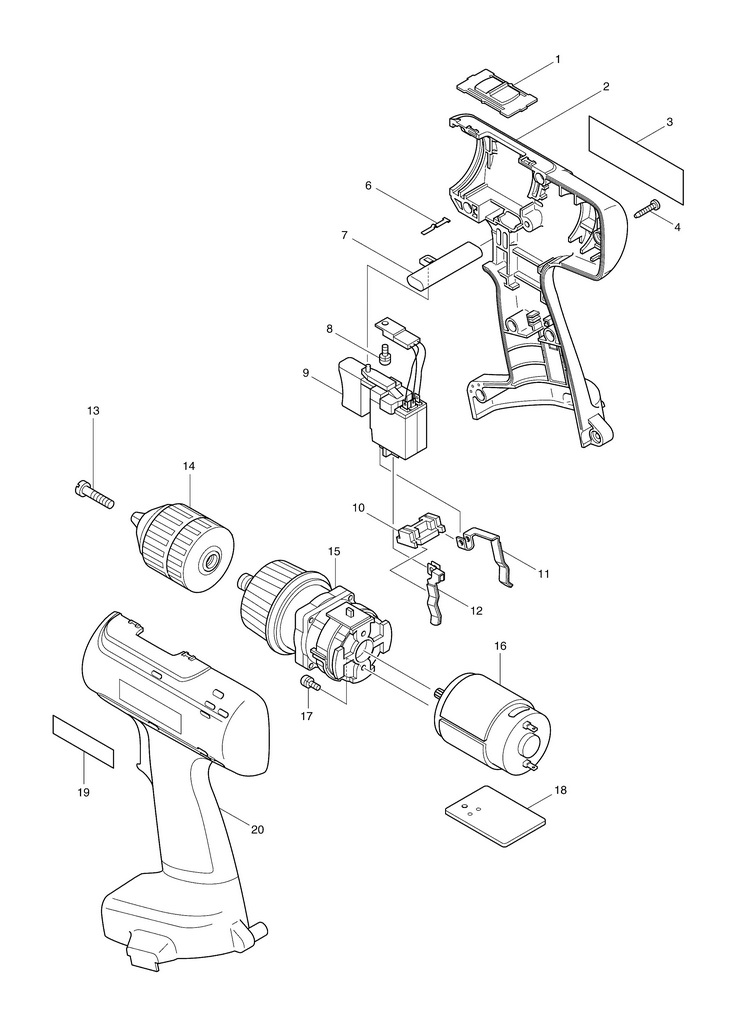 1
2
3
4
6
7
8
9
13
14
10
11
12
15
16
17
18
19
20