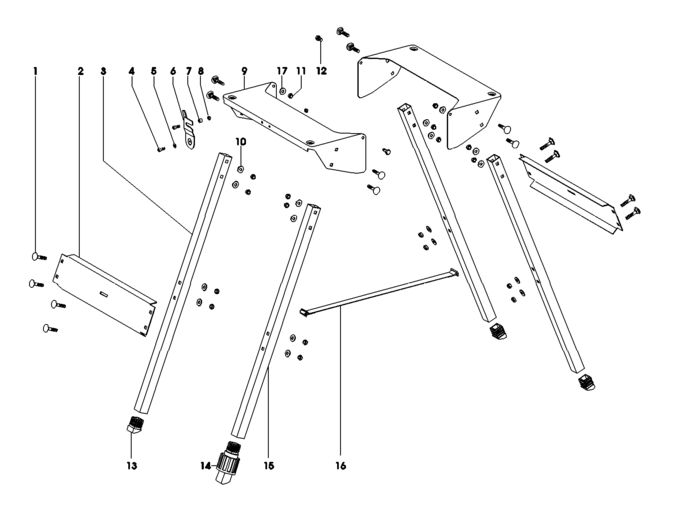 1
2
3
4
5
6
7
8
9
17
11
12
10
13
14
15
16