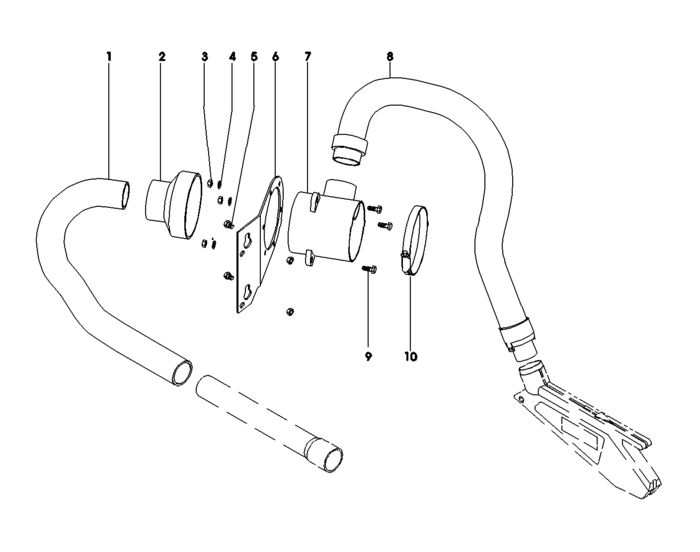 1
2
3
4
5
6
7
8
9
10