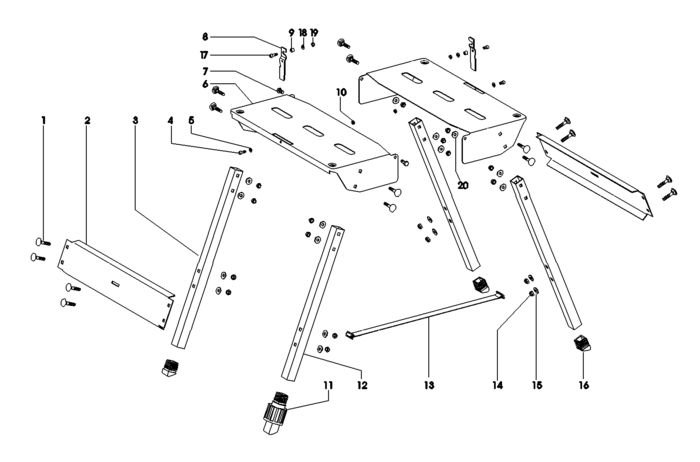 8
9
18
19
17
7
6
10
1
2
3
4
5
20
11
12
13
14
15
16