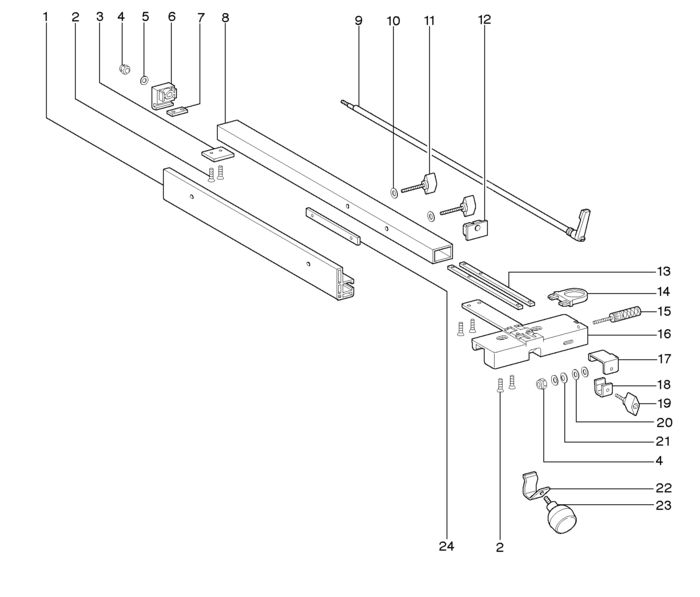 1 2 3 4 5 6 7 8
9 10 11 12
13
14
15
16
17
18
19
20
21
4
22
23
24 2