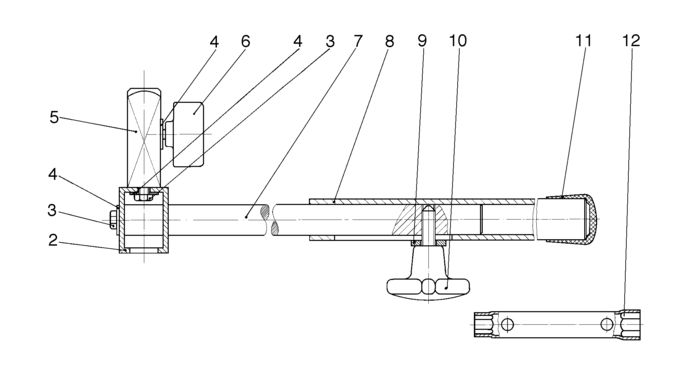 4
6
4
3
7
8
9
10
11
12
5
4
3
2