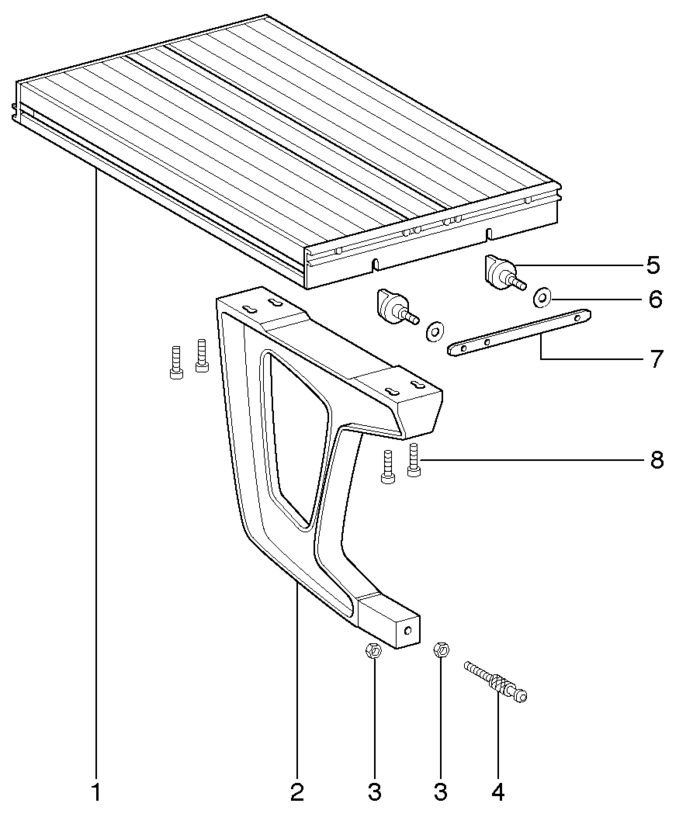 5
6
7
8
1
2
3
3
4