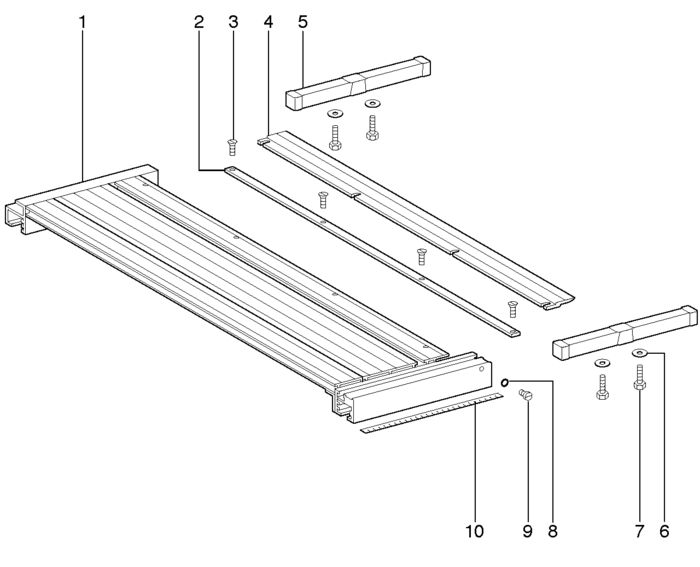 1
2
3
4
5
10
9
8
7
6