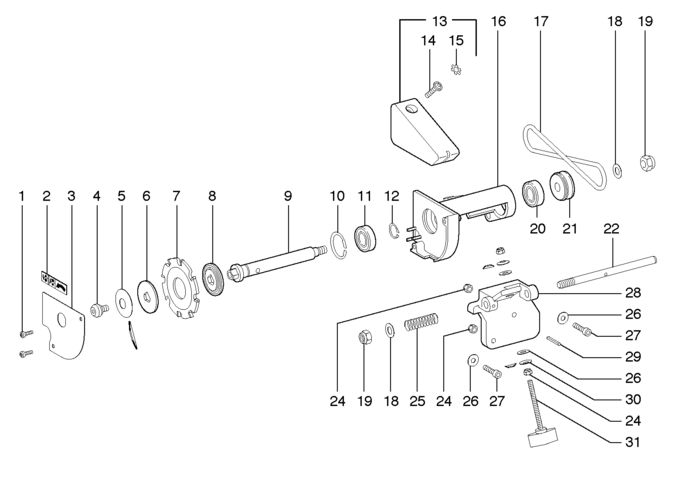 13
14
15
16
17
18
19
1
2
3
4
5
6
7
8
9
10
11
12
20
21
22
28
26
27
29
26
30
24
31
24
19
18
25
24
26
27