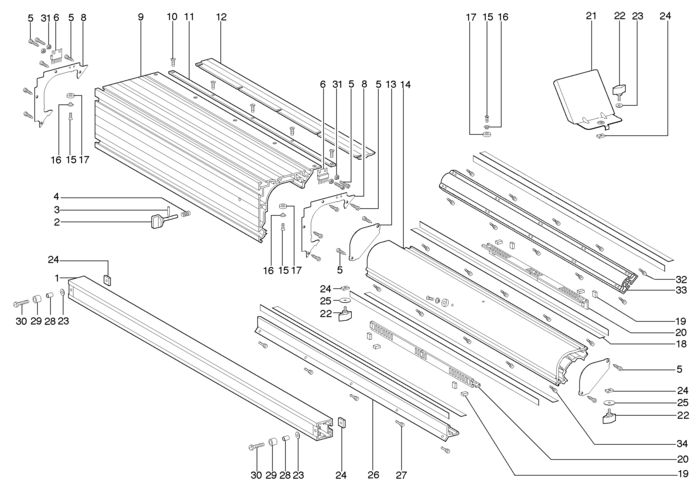 5 31 6 5 8 9 10 11 12 17 15 16 21 22 23 24

16 15 17

6 31 5 8 5 13 14

4
3
2

16 15 17

5

24
1

30 29 28 23

24
25
22

32
33
19
20
18

5
24
25
22

34

20
19

30 29 28 23 24 26 27