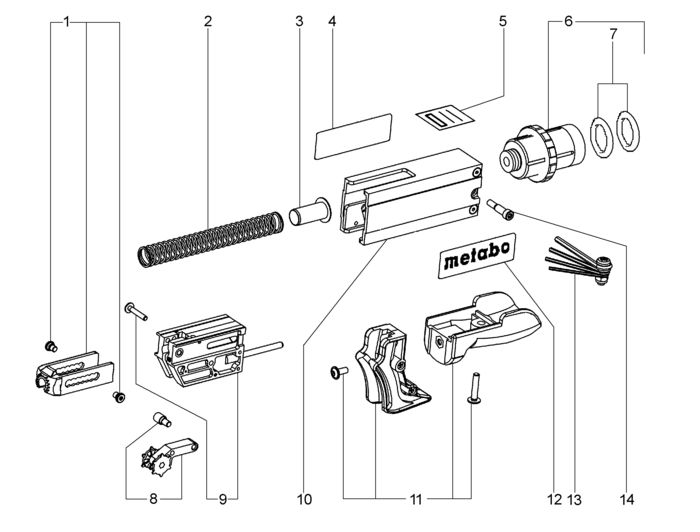 1
2
3
4
5
6
7
metabo
8
9
10
11
12
13
14