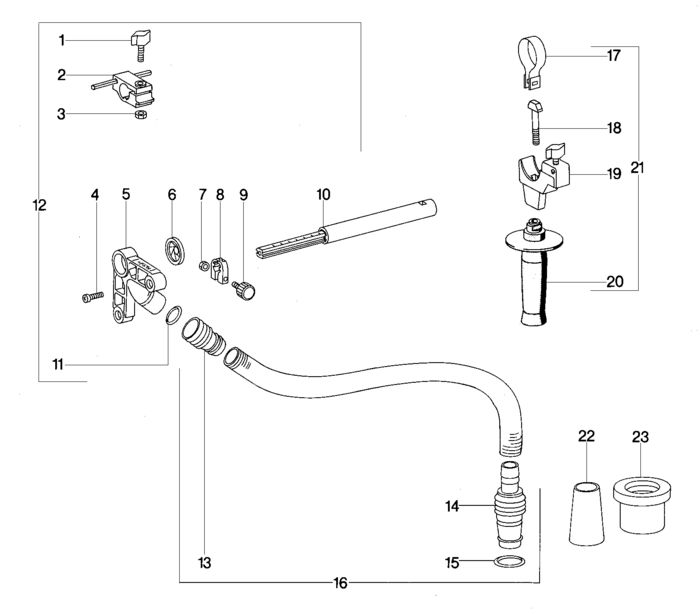 1
2
3
12
4
5
6
7
8
9
10
11
13
16
14
15
17
18
19
21
20
22
23