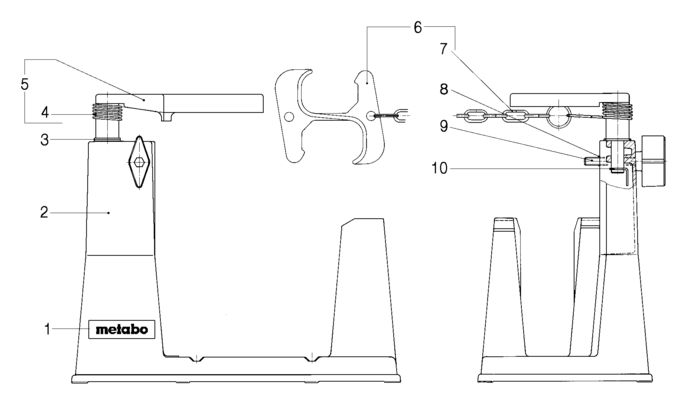 5
4
3
2
1
metabo
6
7
8
9
10