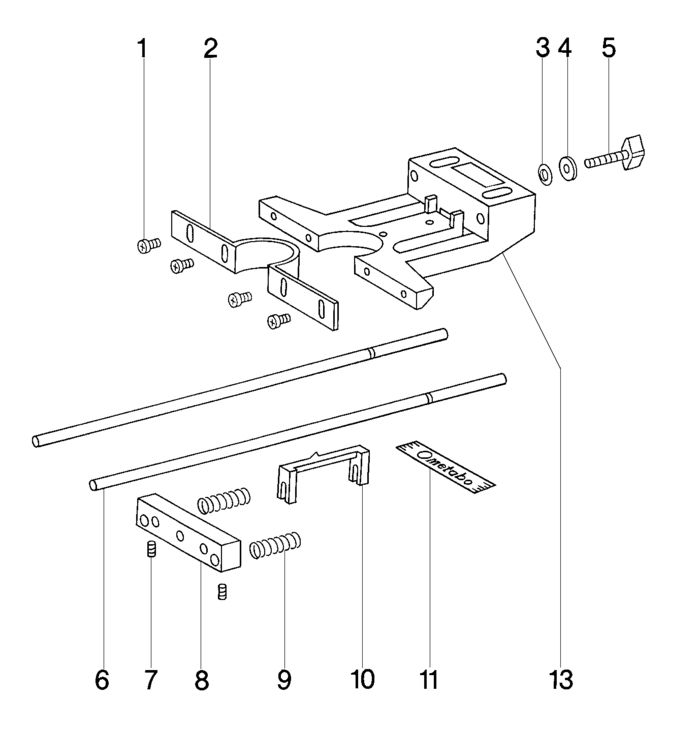 1
2
3
4
5
metabo
6
7
8
9
10
11
13