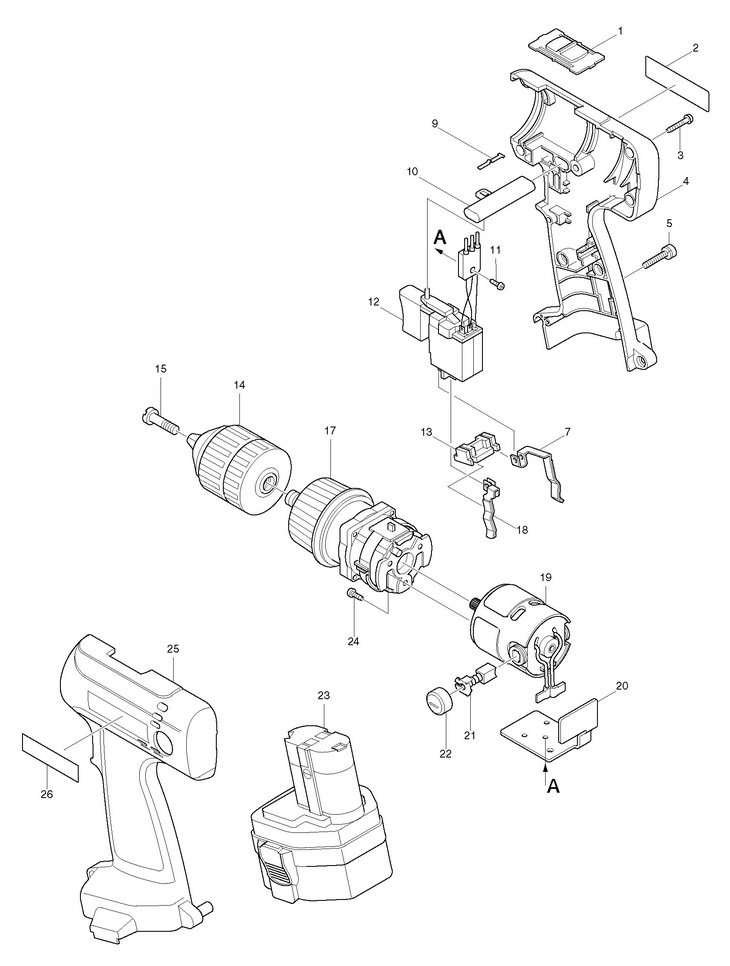 1
2
9
3
10
4
A
11
5
12
15
14
17
13
7
18
19
24
25
23
20
21
22
26
A