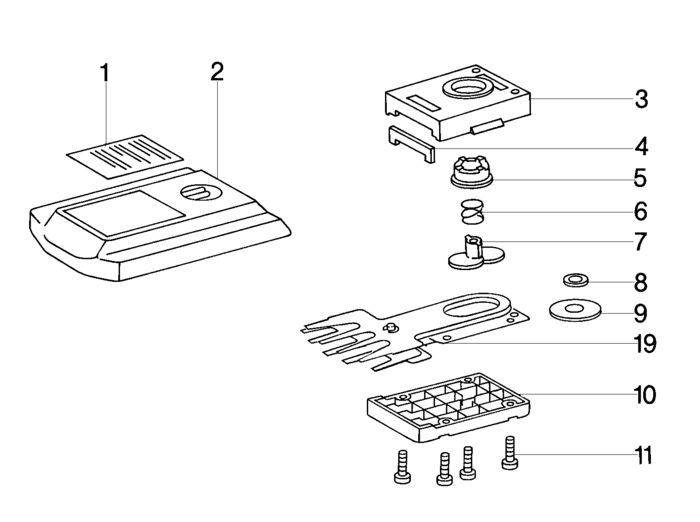 1
2
3
4
5
6
7
8
9
19
10
11