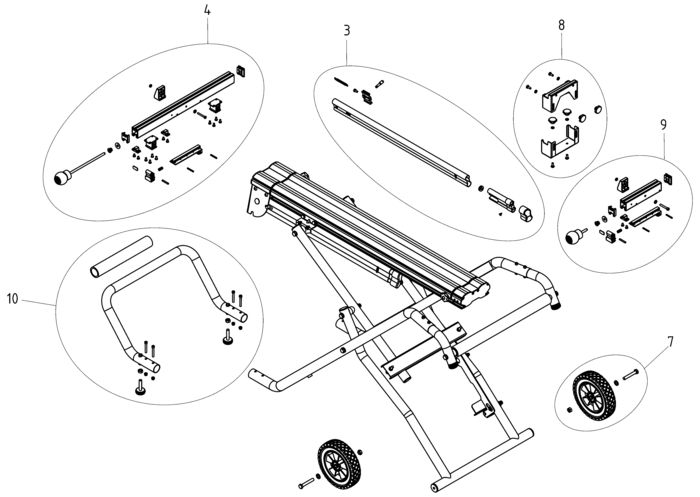 4
3
8
9
10
7