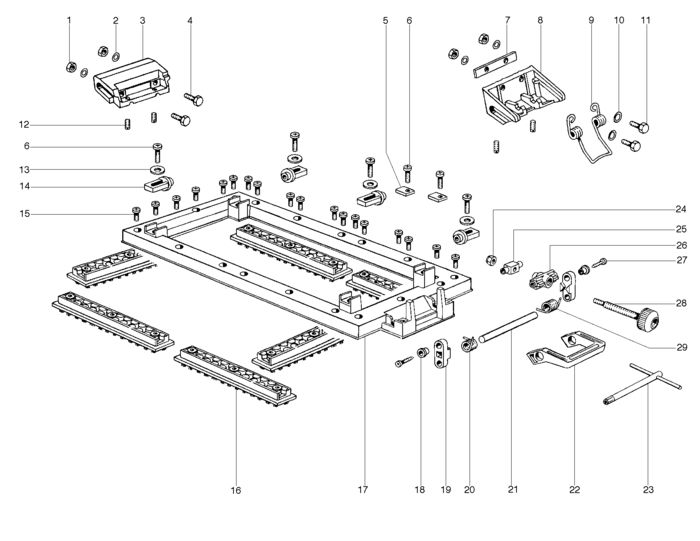 1 2 3 4 5 6 7 8 9 10 11
12
6
13
14
15
24
25
26
27
28
29
16 17 18 19 20 21 22 23