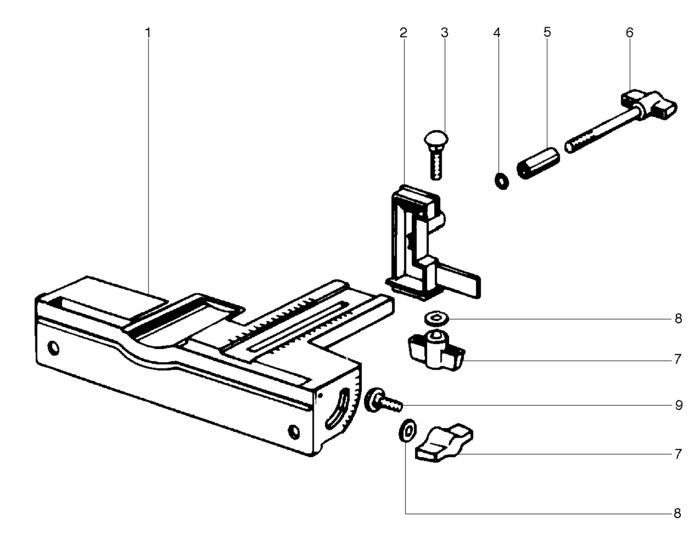 1
2
3
4
5
6
8
7
9
7
8