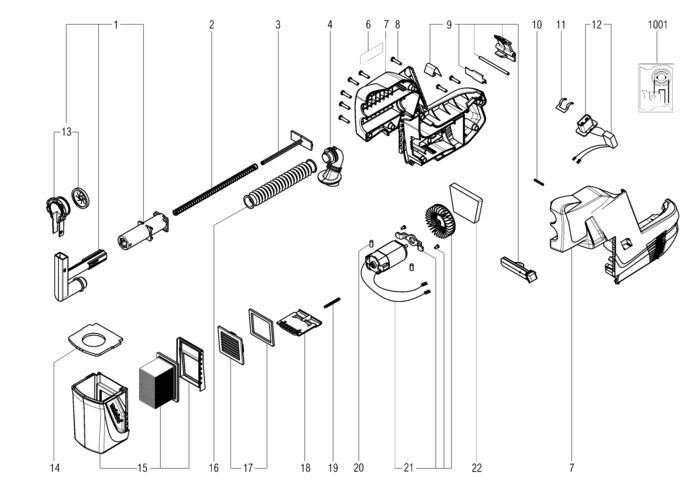 1
2
3
4
6
7
8
9
10
11
12
1001
13
14
15
16
17
18
19
20
21
22
7