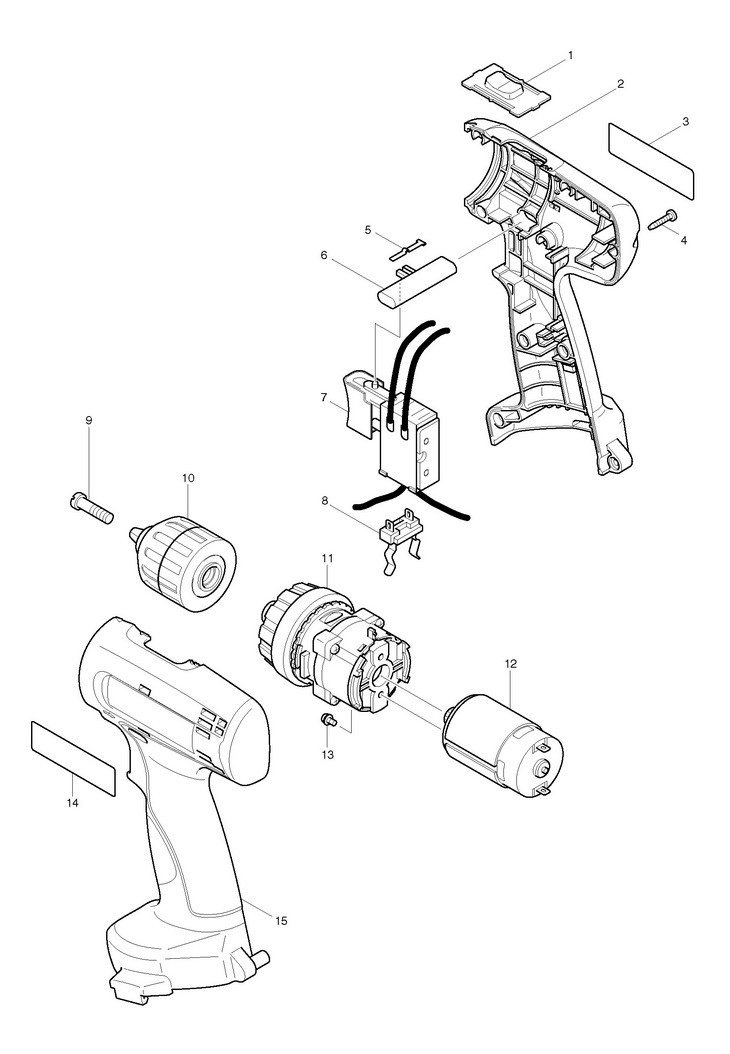 1
2
3
4
5
6
7
8
9
10
11
12
13
14
15