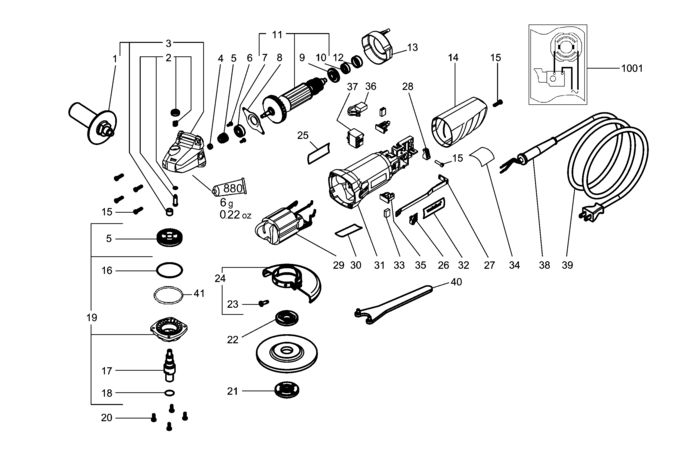 3
11
1
2
4
5
6
7
8
9
10
12
13
14
15
1001
37
36
28
25
15
880
6 g
0 22 oz
15
5
16
41
19
17
18
20
24
23
22
21
29
30
31
33
35
26
32
27
34
38
39
40