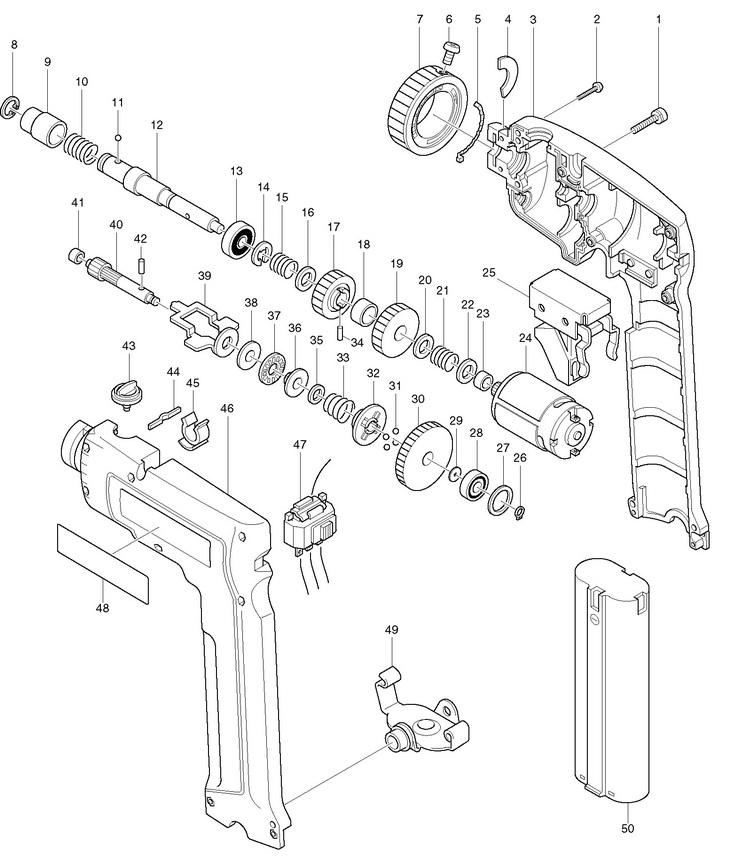 7 6 5 4 3 2 1
8 9 10 11 12
13 14 15 16 17 18 19 20 21 22 23
41 40 42
39 38 37 36 35 34 33 32 31 30 29 28 27 26
25 24
43 44 45 46 47
48
49
50