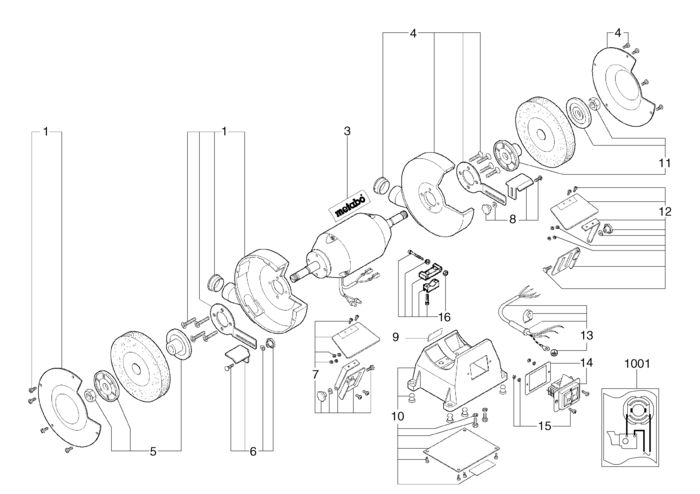 4

4

1

1

3

metabo

11

12

8

16

9

13

7

14

1001

10

15

5

6