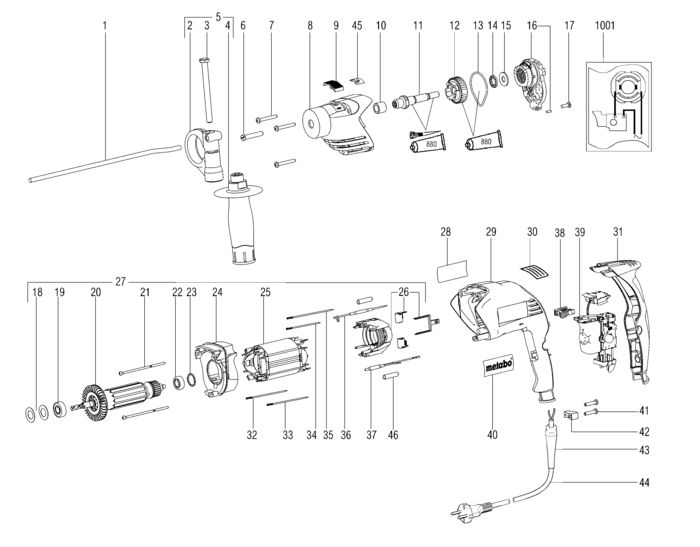 1 5 2 3 4 6 7 8 9 45 10 11 12 13 14 15 16 17 1001

880 880

28 29 30 38 39 31

27

18 19 20 21 22 23 24 25 26

metabo

32 33 34 35 36 37 46 40 41 42 43 44