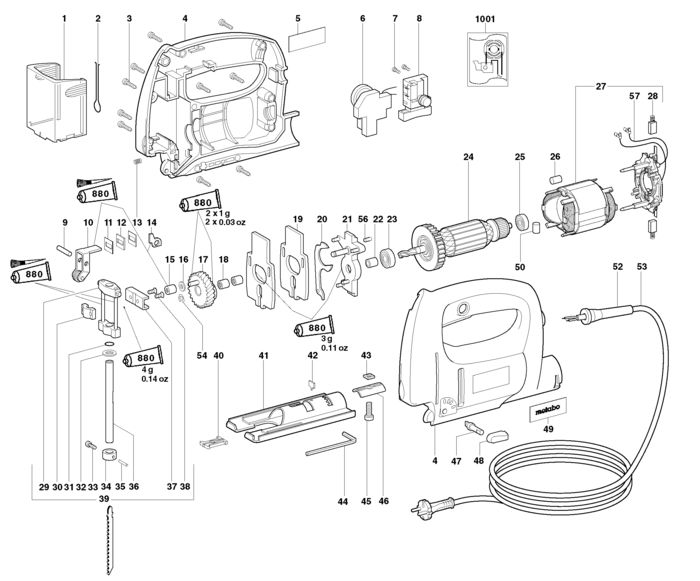 1 2 3 4 5 6 7 8 1001

27 57 28

880

880
2 x 1 g
2 x 0.03 oz

24 25 26

9 10 11 12 13 14 19 20 21 56 22 23

880

15 16 17 18

50

52 53

880
3 g
0.11 oz

880
4 g
0.14 oz

54 40 41 42 43

metabo

49

4 47 48

29 30 31 32 33 34 35 36 37 38

39

44 45 46