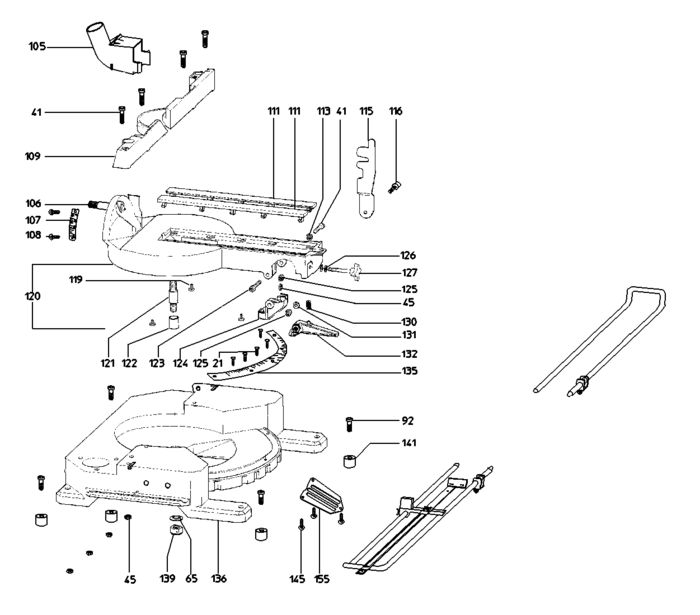 105
41
109
111
111
113
41
115
116
106
107
108
120
119
126
127
125
45
130
131
132
135
121
122
123
124
125
21
92
141
45
139
65
136
145
155