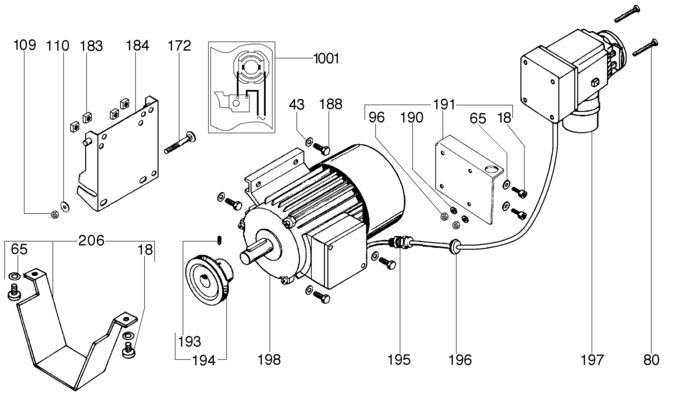 109 110 183 184 172

1001

43 188

191

96 190 65 18

206

65 18

193

194

198

195

196

197

80