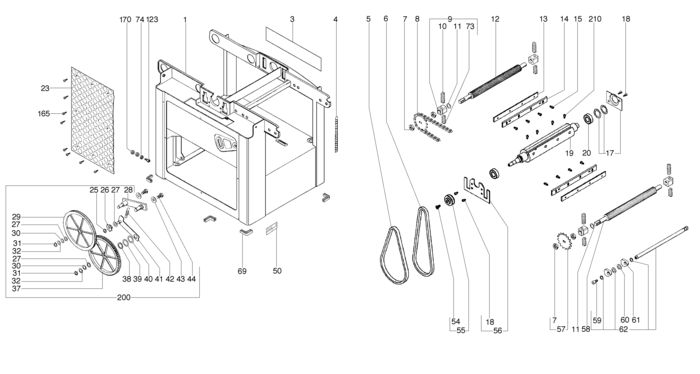 170 74 123 1 3 4 5 6 7 8 9 10 11 73 12 13 14 15 210 18
23
165
19 20 17
25 26 27 28
29
27
30
31
32
27
30
31
32
37
38 39 40 41 42 43 44
200
69 50
54
55
18
56
7
57
11 58
59
60 61
62