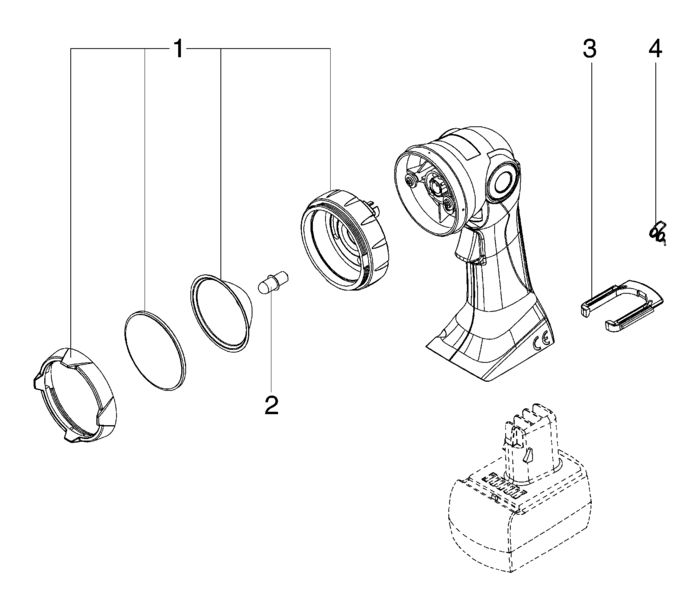 1
3
4
2
CE