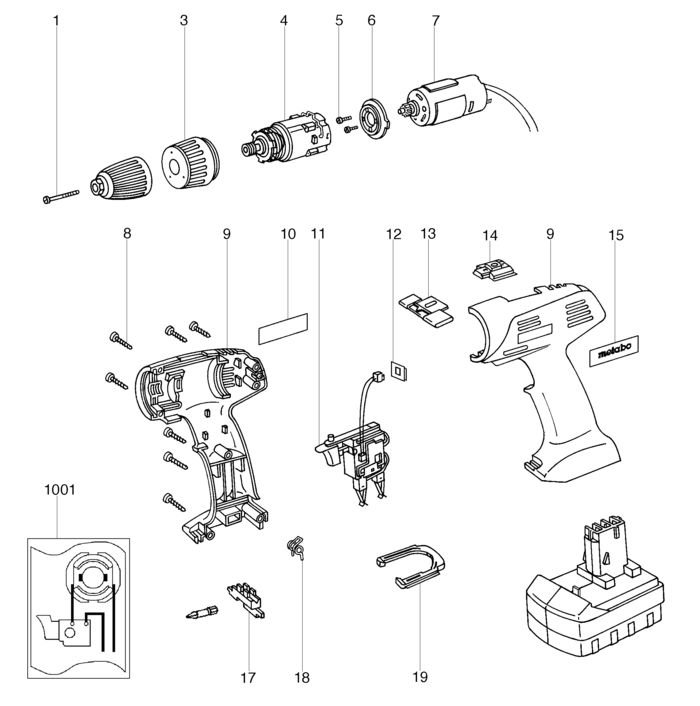 1
3
4
5
6
7
8
9
10
11
12
13
14
9
15
metabo
1001
17
18
19