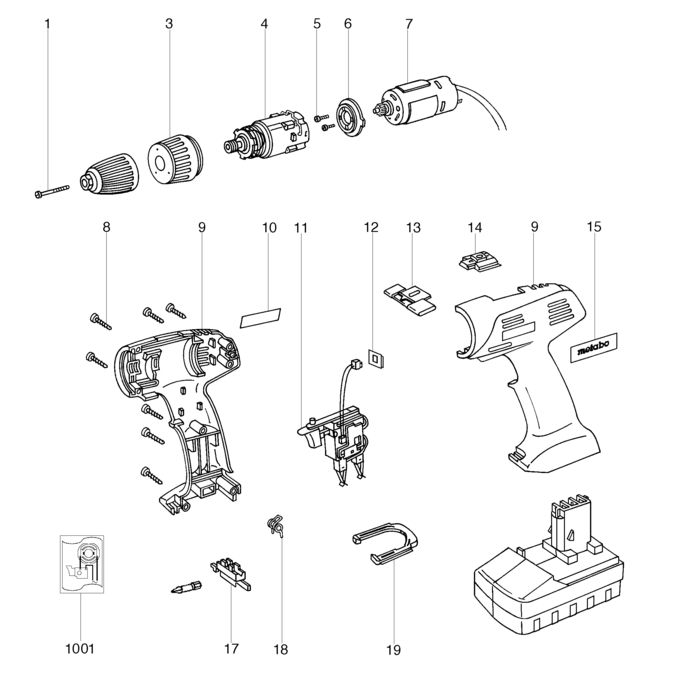 1 3 4 5 6 7

8 9 10 11 12 13 14 9 15

metabo

1001 17 18 19