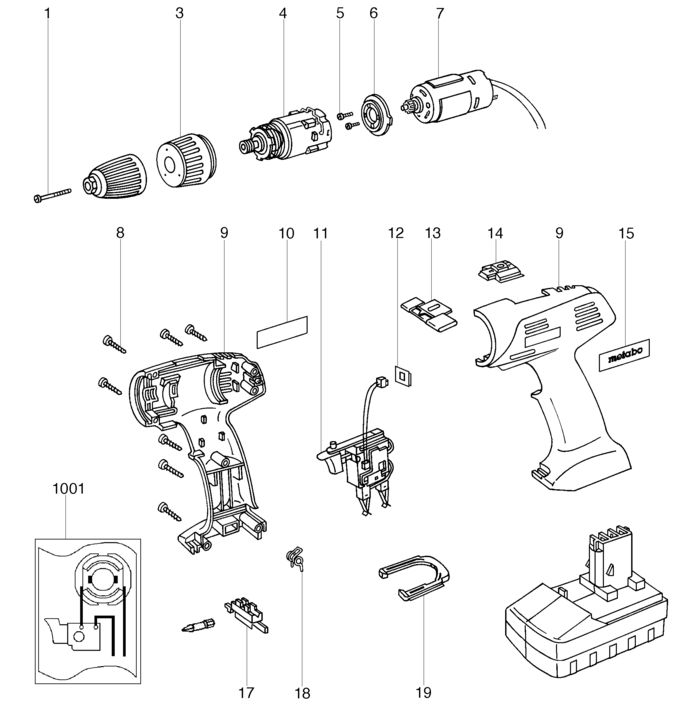 1
3
4
5
6
7
8
9
10
11
12
13
14
9
15
metabo
1001
17
18
19