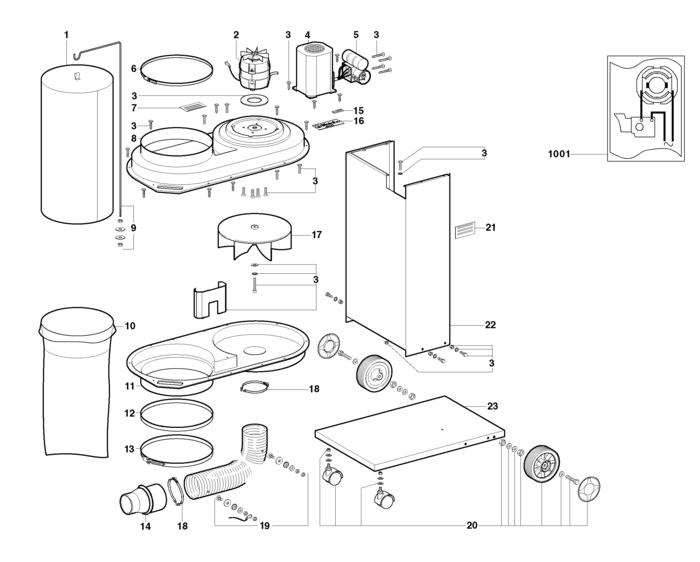 1
2
3
4
5
3
6
3
7
15
16
3
8
3
3
1001
9
17
21
3
10
22
3
11
18
12
23
13
14
18
19
20