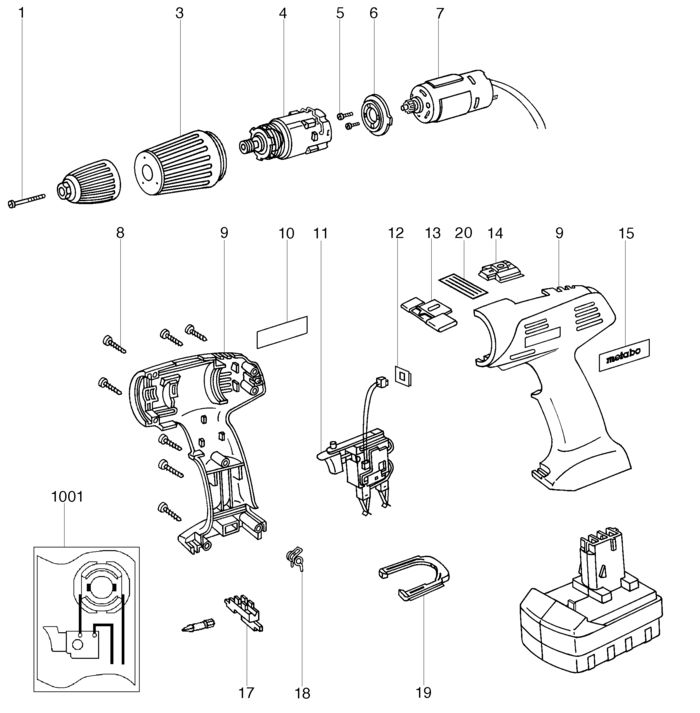 1
3
4
5
6
7
8
9
10
11
12
13
20
14
9
15
metabo
1001
17
18
19