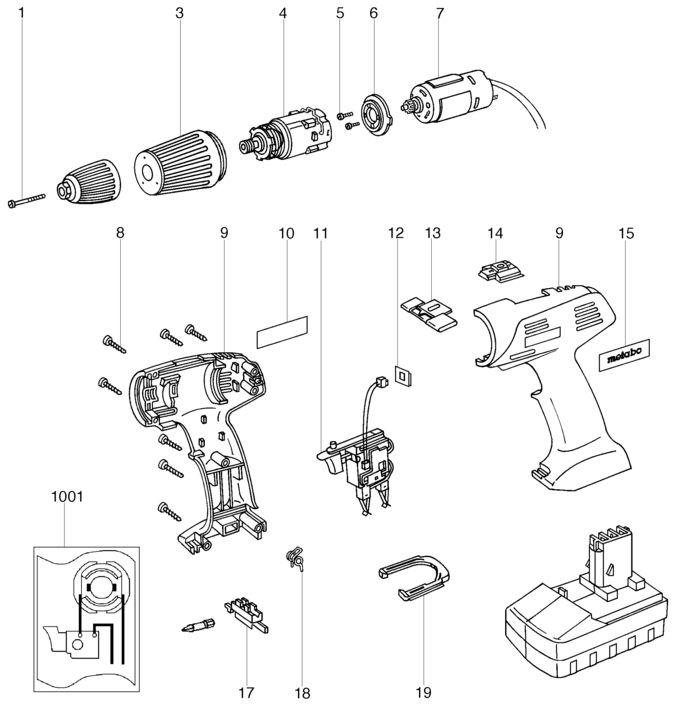 1
3
4
5
6
7
8
9
10
11
12
13
14
9
15
metabo
1001
17
18
19