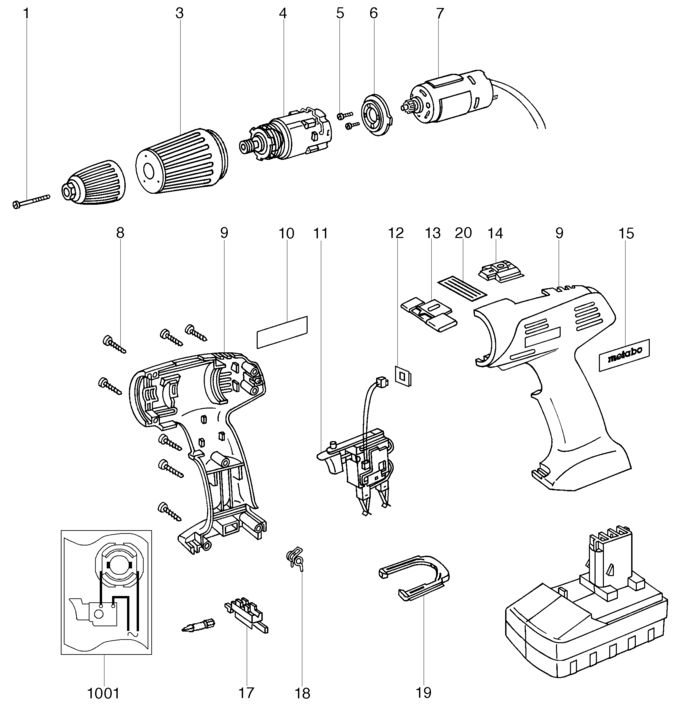 1
3
4
5
6
7
8
9
10
11
12
13
20
14
9
15
metabo
1001
17
18
19