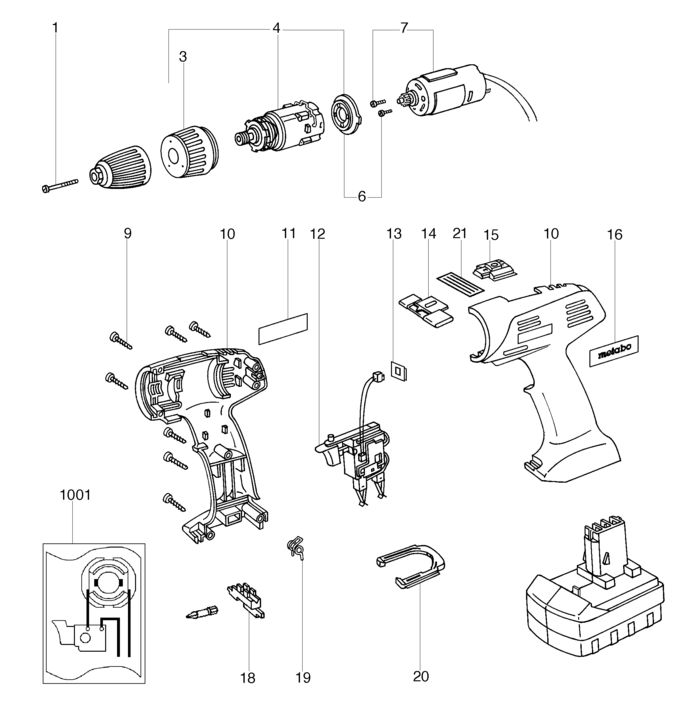 1
4
7
3
6
9
10
11
12
13
14
21
15
10
16
metabo
1001
18
19
20