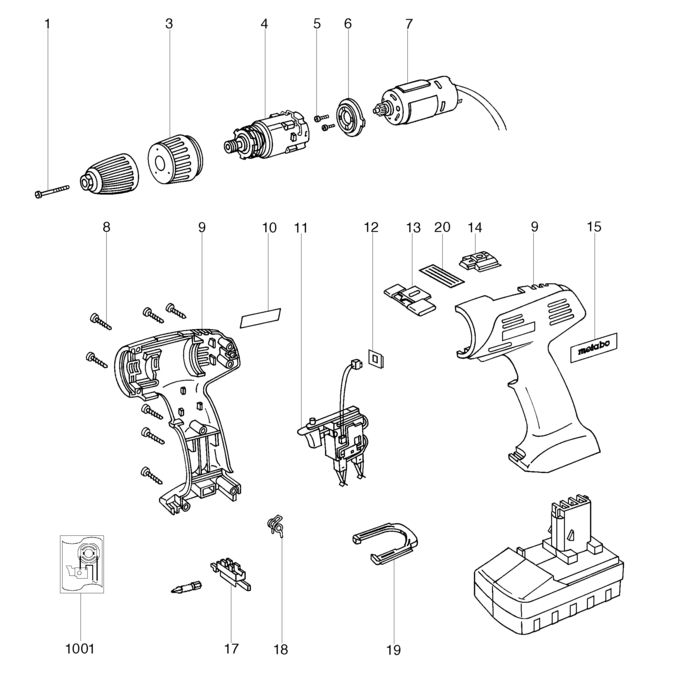 1
3
4
5
6
7
8
9
10
11
12
13
20
14
9
15
metabo
1001
17
18
19