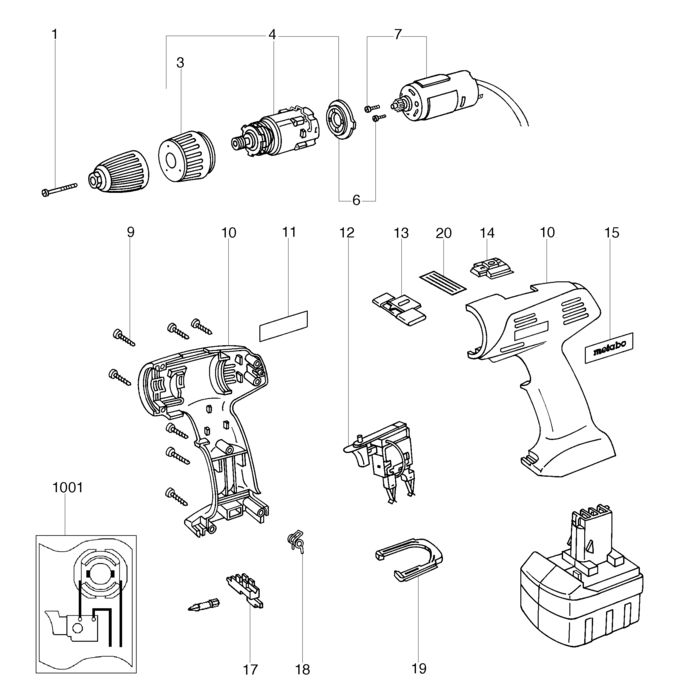 1
4
7
3
6
9
10
11
12
13
20
14
10
15
metabo
1001
17
18
19