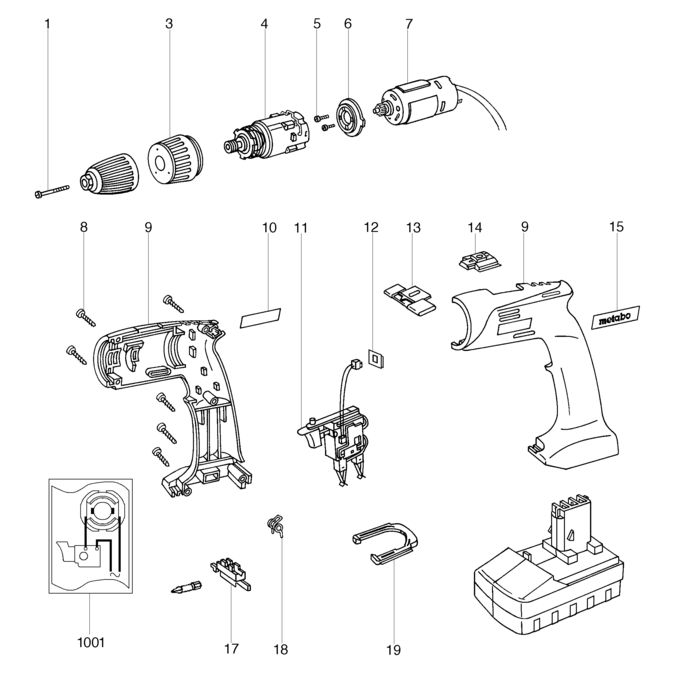 1
3
4
5
6
7
8
9
10
11
12
13
14
9
15
metabo
1001
17
18
19