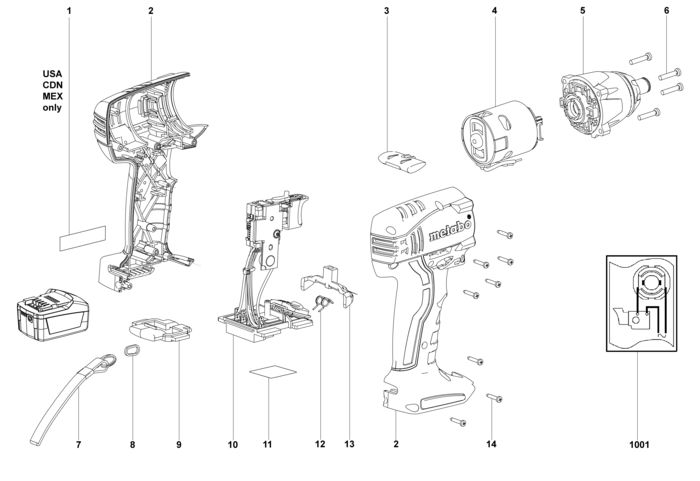 1
2
3
4
5
6
USA
CDN
MEX
only
metabo
7
8
9
10
11
12
13
2
14
1001