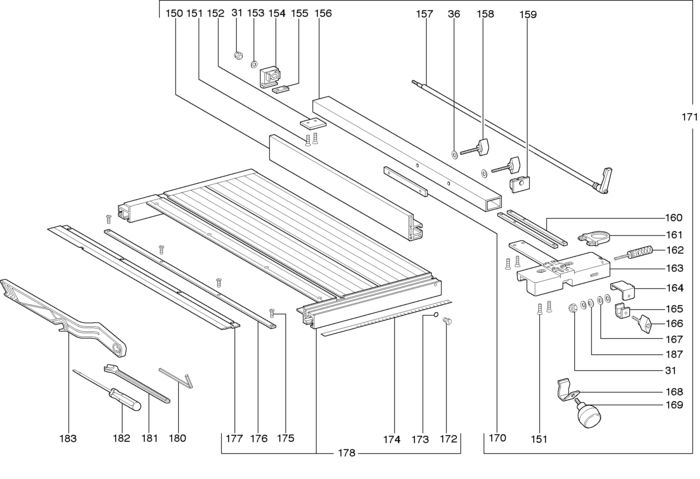 150 151 152 31 153 154 155 156 157 36 158 159

171

160
161
162
163
164
165
166
167
187
31
168
169

183 182 181 180 177 176 175 174 173 172 170 151

178