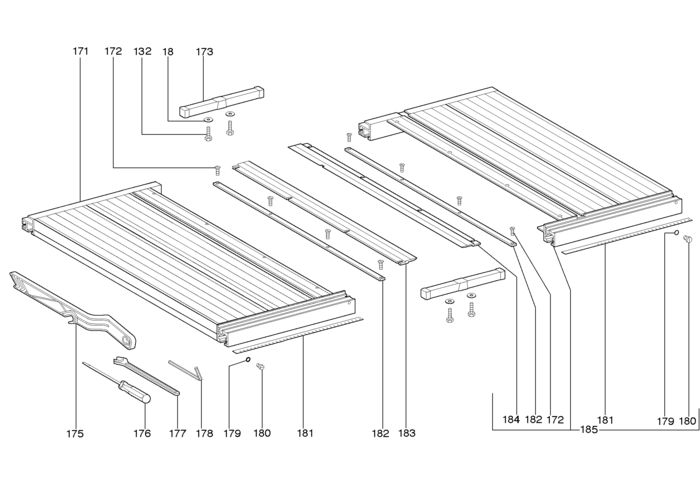 171
172
132
18
173

175
176
177
178
179
180
181
182
183

184
182
172
181
179
180
185