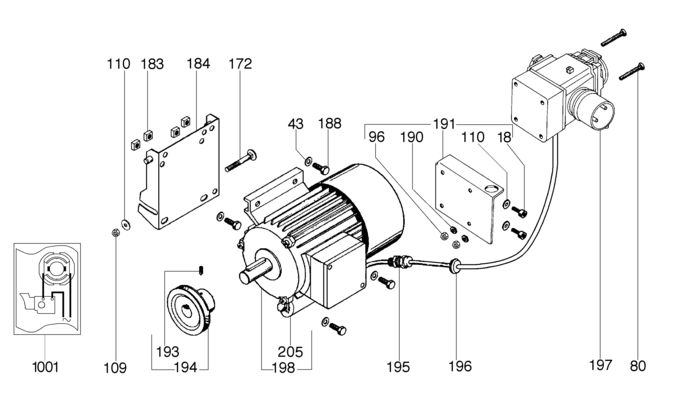 110 183 184 172

43 188

191

96 190 110 18

1001 109 193 194 205 198 195 196 197 80