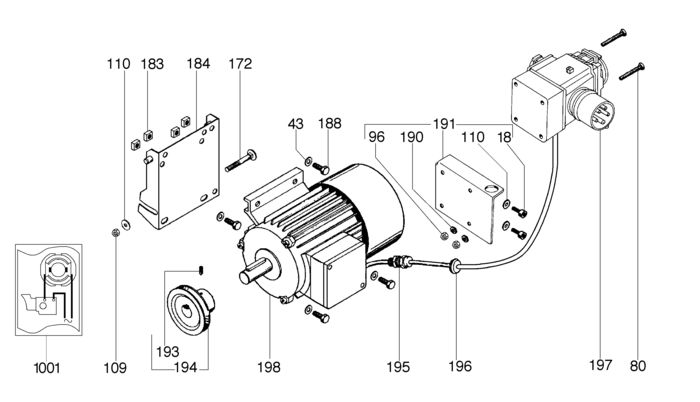 110
183
184
172
43
188
191
96
190
110
18
1001
109
193
194
198
195
196
197
80