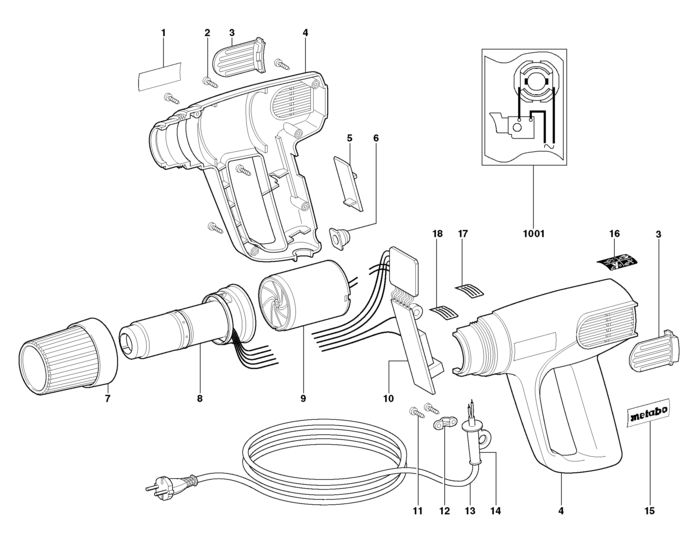 1 2 3 4

5 6

1001

18 17 16 3

7 8 9 10

metabo

11 12 13 14 4 15